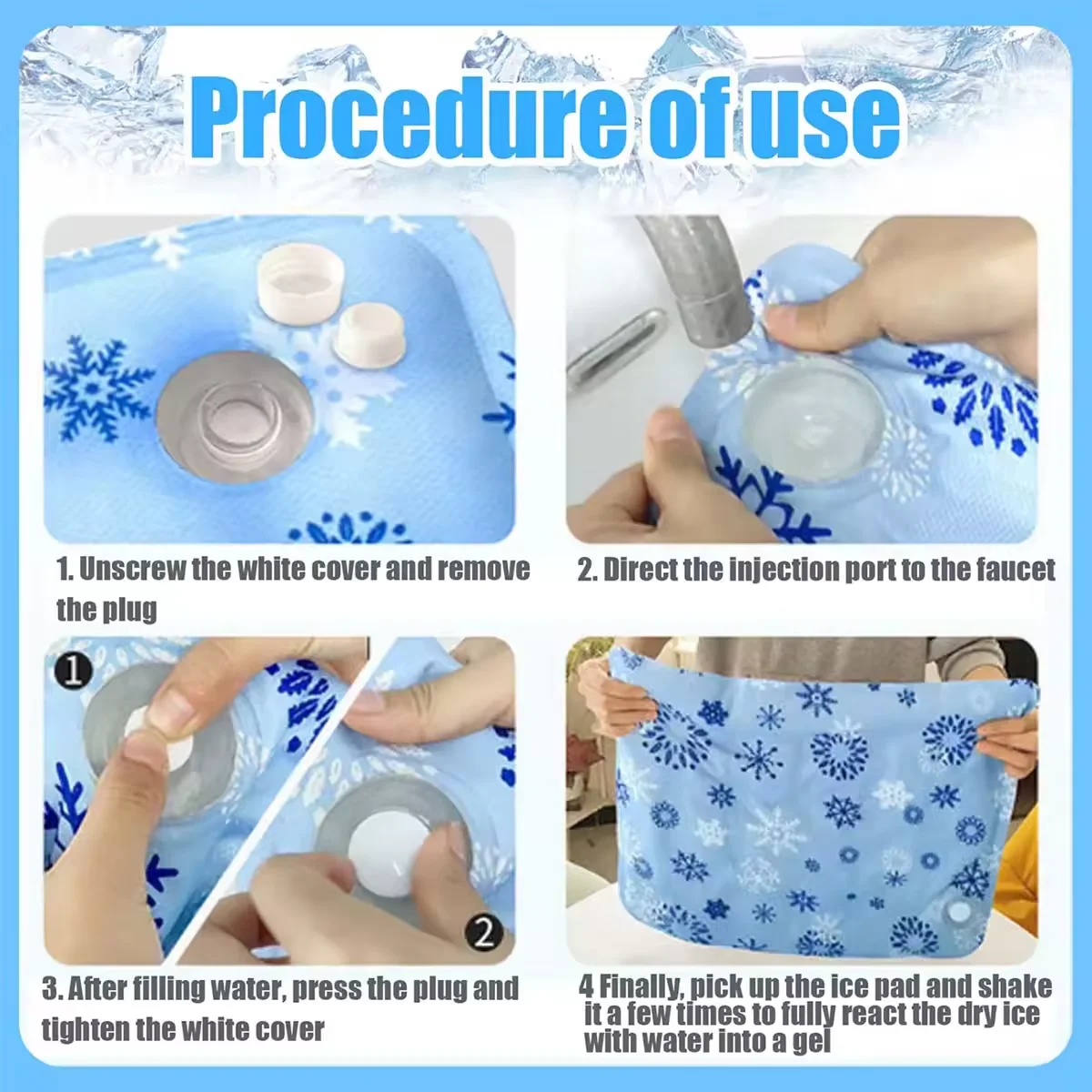 Procedure of use

1. Unscrew the white cover and remove the plug

2. Direct the injection port to the faucet

1

2

3. After filling water, press the plug and tighten the white cover

4 Finally, pick up the ice pad and shake it a few times to fully react the dry ice with water into a gel